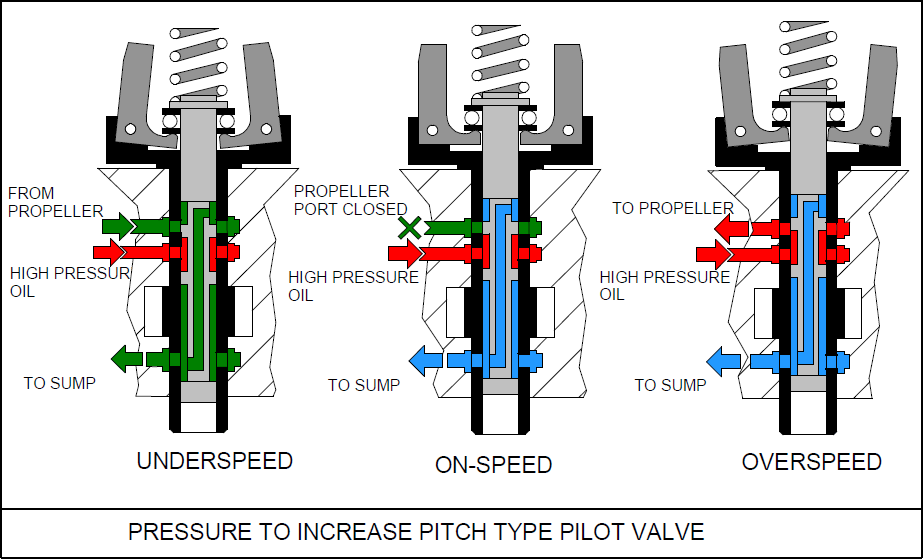 FROM PROPELLER

HIGH PRESSUR OIL

TO SUMP

UNDERSPEED

PROPELLER PORT CLOSED

HIGH PRESSURE OIL

TO SUMP

ON-SPEED

TO PROPELLER

HIGH PRESSURE OIL

TO SUMP

OVERSPEED

PRESSURE TO INCREASE PITCH TYPE PILOT VALVE