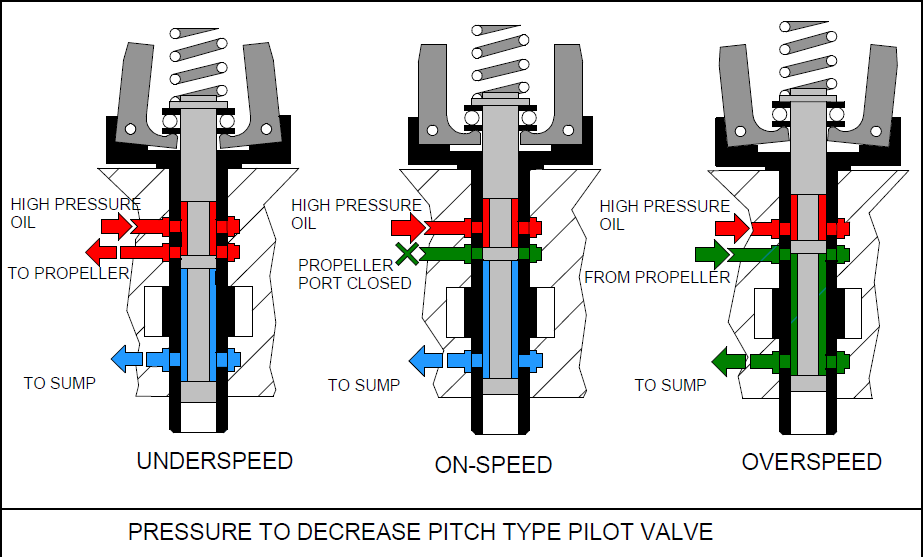 HIGH PRESSURE OIL

TO PROPELLER

TO SUMP

UNDERSPEED

HIGH PRESSURE OIL

PROPELLER PORT CLOSED

TO SUMP

ON-SPEED

HIGH PRESSURE OIL

FROM PROPELLER

TO SUMP

OVERSPEED

PRESSURE TO DECREASE PITCH TYPE PILOT VALVE